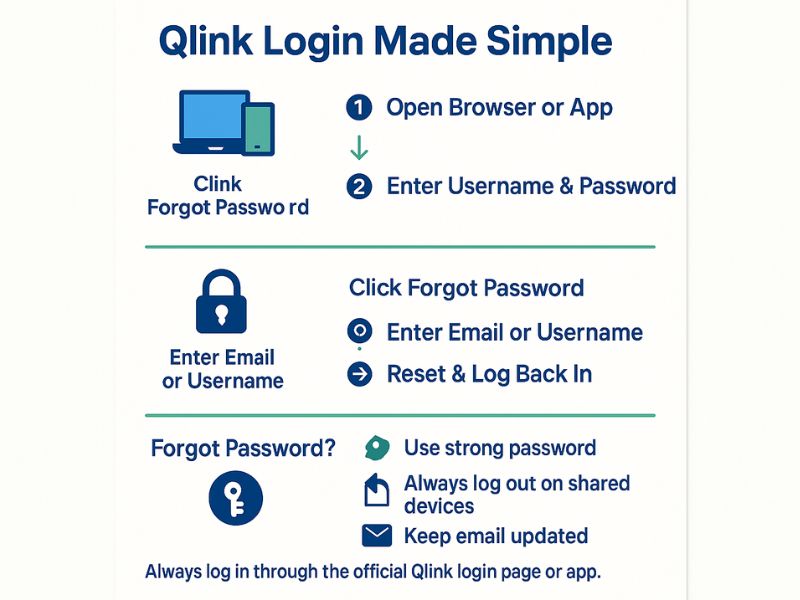 Qlink Login Made Simple

Clink
Forgot Passwo rd

1 Open Browser or App

2 Enter Username & Password

Enter Email
or Username

Click Forgot Password

Enter Email or Username

Reset & Log Back In

Forgot Password?

Use strong password

Always log out on shared devices

Keep email updated

Always log in through the official Qlink login page or app.